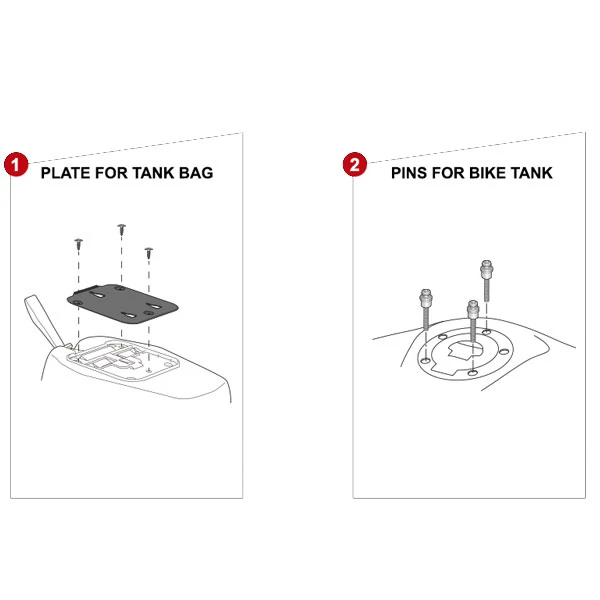 1
PLATE FOR TANK BAG

2
PINS FOR BIKE TANK